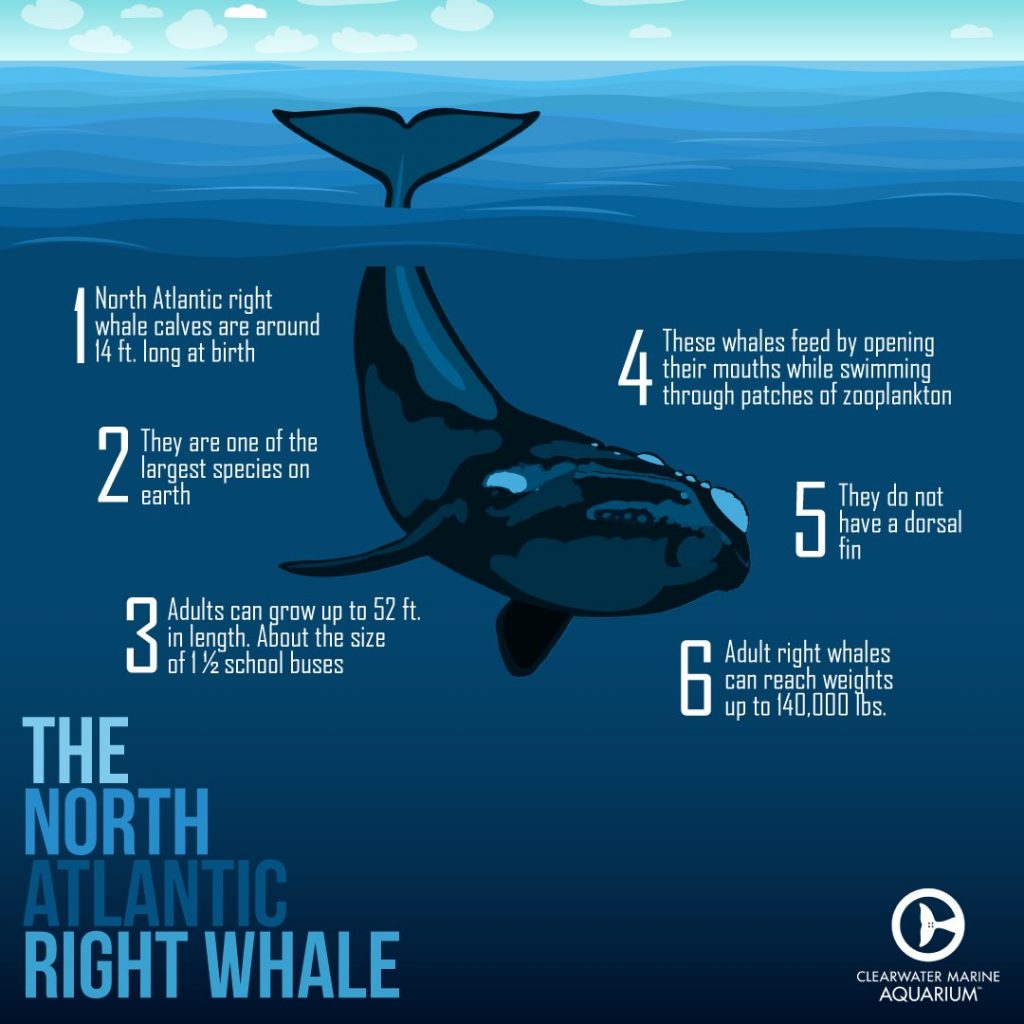 1 North Atlantic right whale calves are around 14 ft. long at birth

2 They are one of the largest species on earth

3 Adults can grow up to 52 ft. in length. About the size of 1 ½ school buses

4 These whales feed by opening their mouths while swimming through patches of zooplankton

5 They do not have a dorsal fin

6 Adult right whales can reach weights up to 140,000 lbs.

THE NORTH ATLANTIC RIGHT WHALE

CLEARWATER MARINE AQUARIUM™